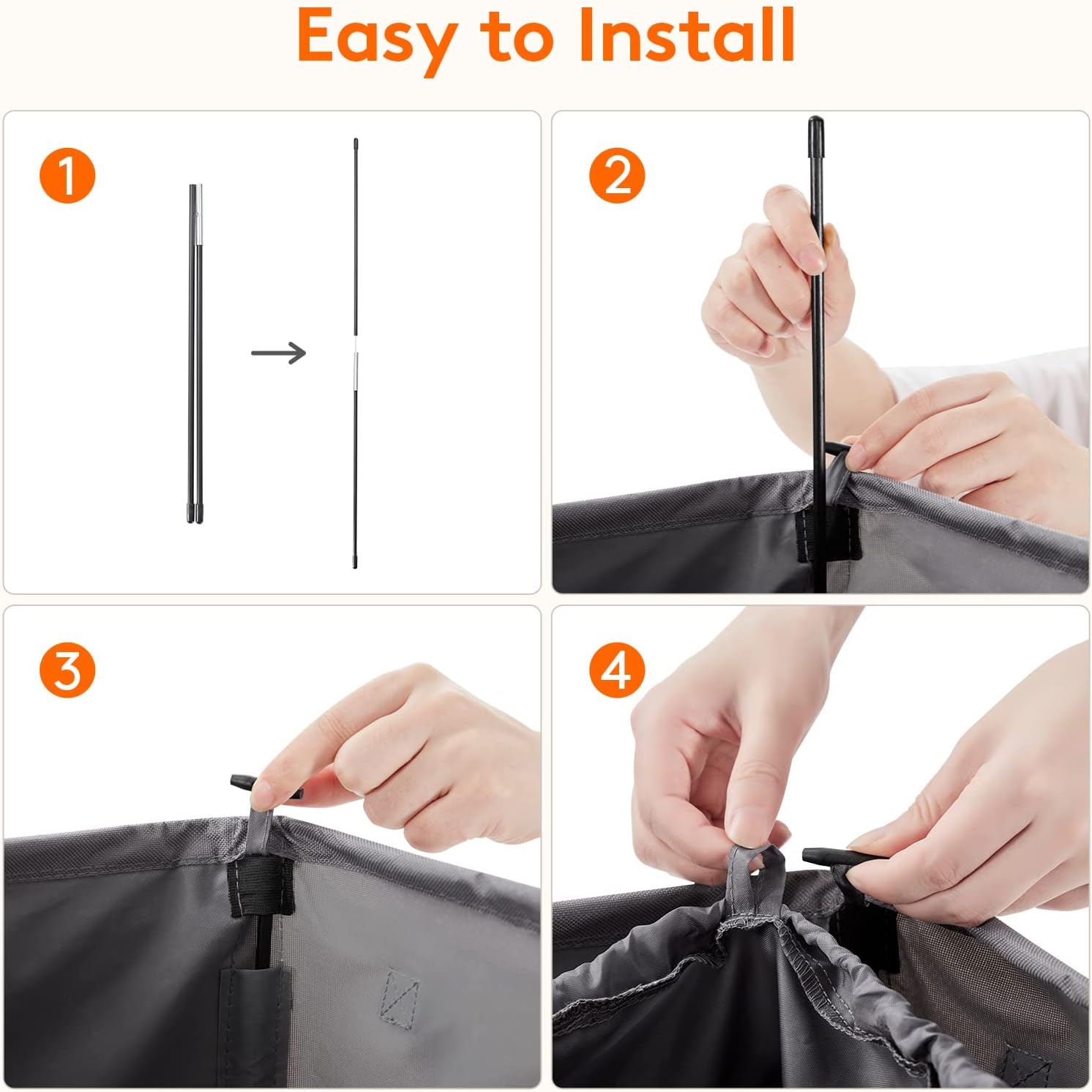 Easy to Install

1

2

3

4