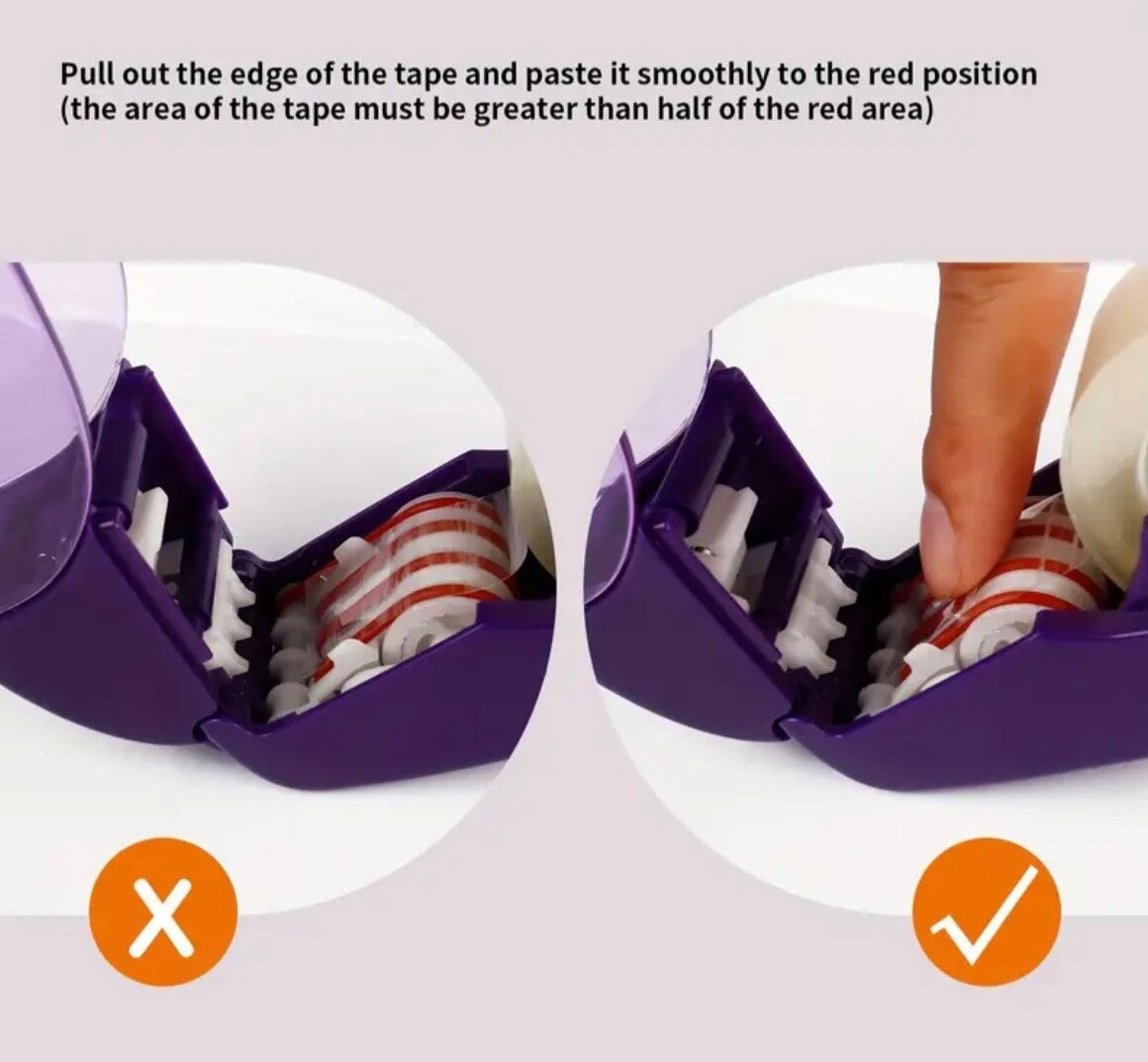 Pull out the edge of the tape and paste it smoothly to the red position (the area of the tape must be greater than half of the red area)