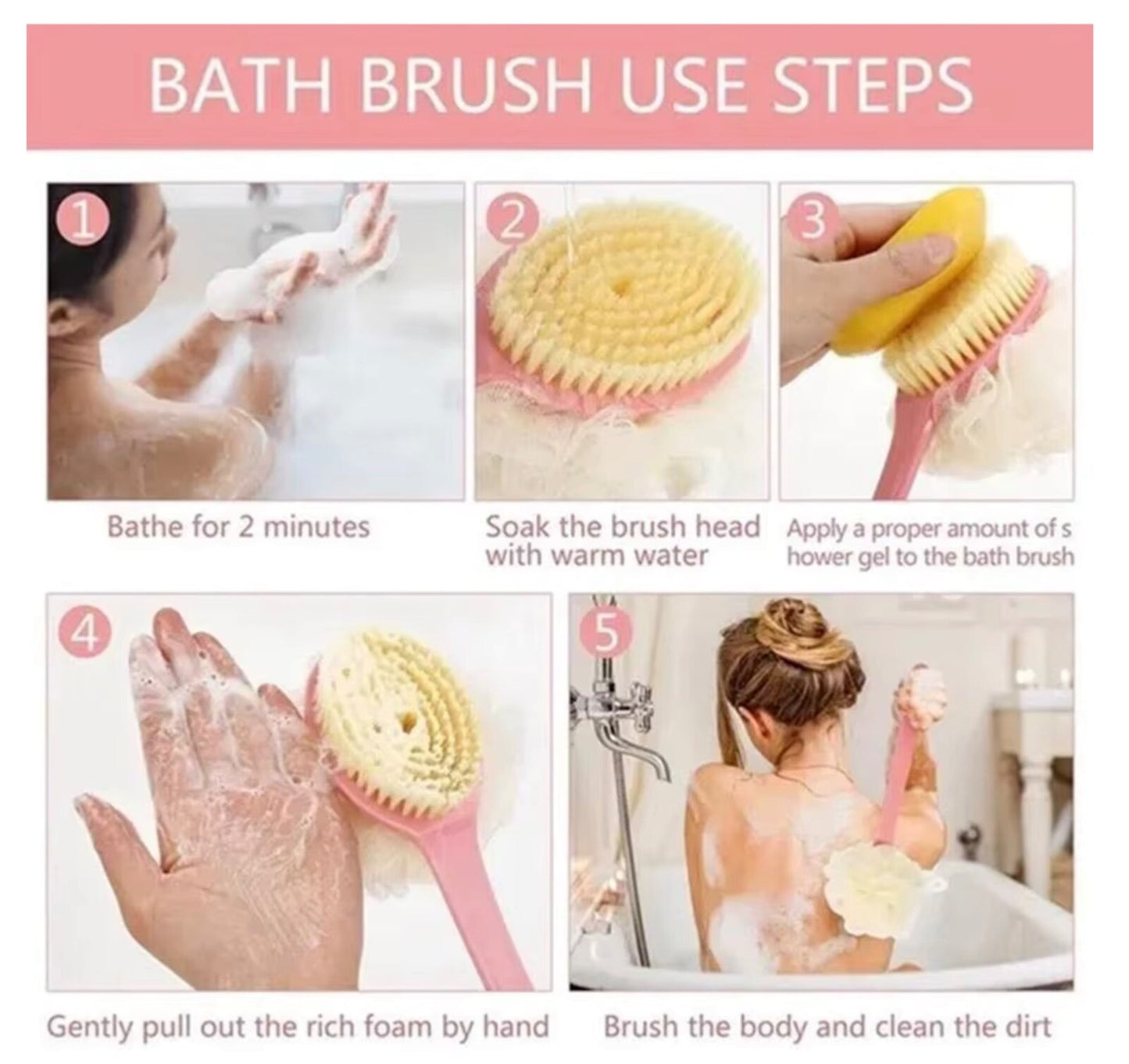 BATH BRUSH USE STEPS

1

Bathe for 2 minutes

2

Soak the brush head with warm water

3

Apply a proper amount of s hower gel to the bath brush

4

Gently pull out the rich foam by hand

5

Brush the body and clean the dirt