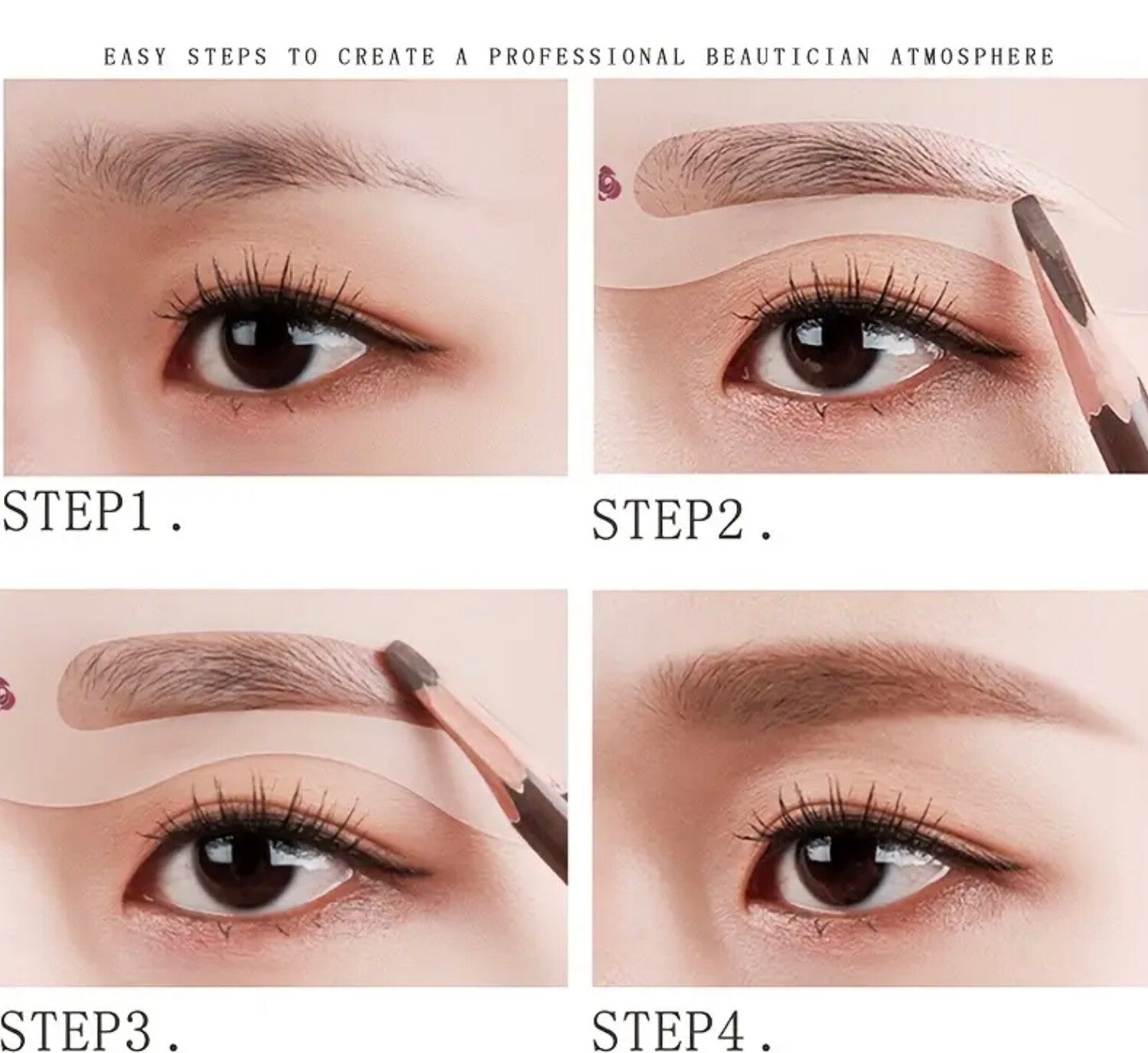 EASY STEPS TO CREATE A PROFESSIONAL BEAUTICIAN ATMOSPHERE

STEP1.

STEP2.

STEP3.

STEP4.