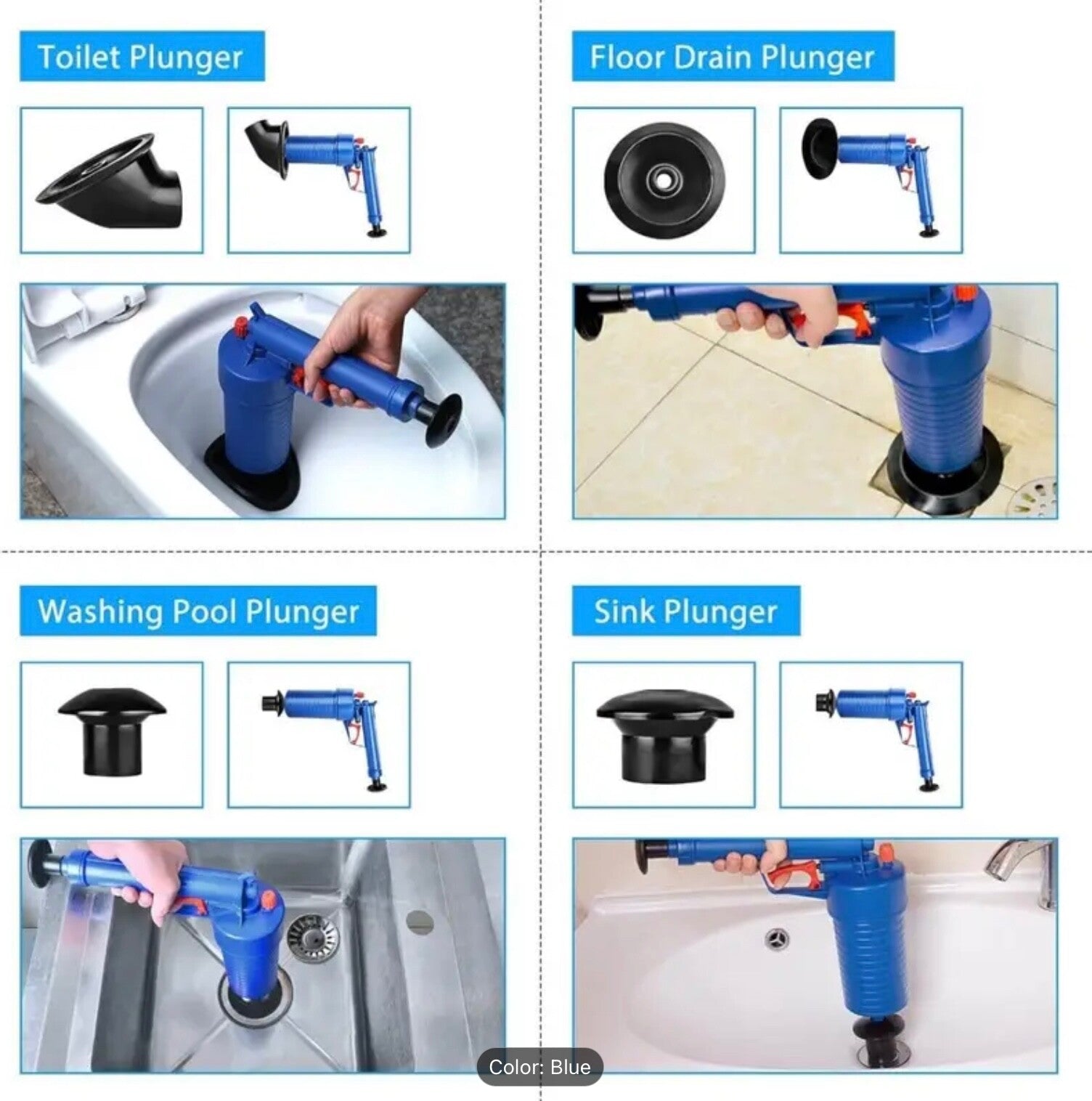 Toilet Plunger

Floor Drain Plunger

Washing Pool Plunger

Sink Plunger

Color: Blue