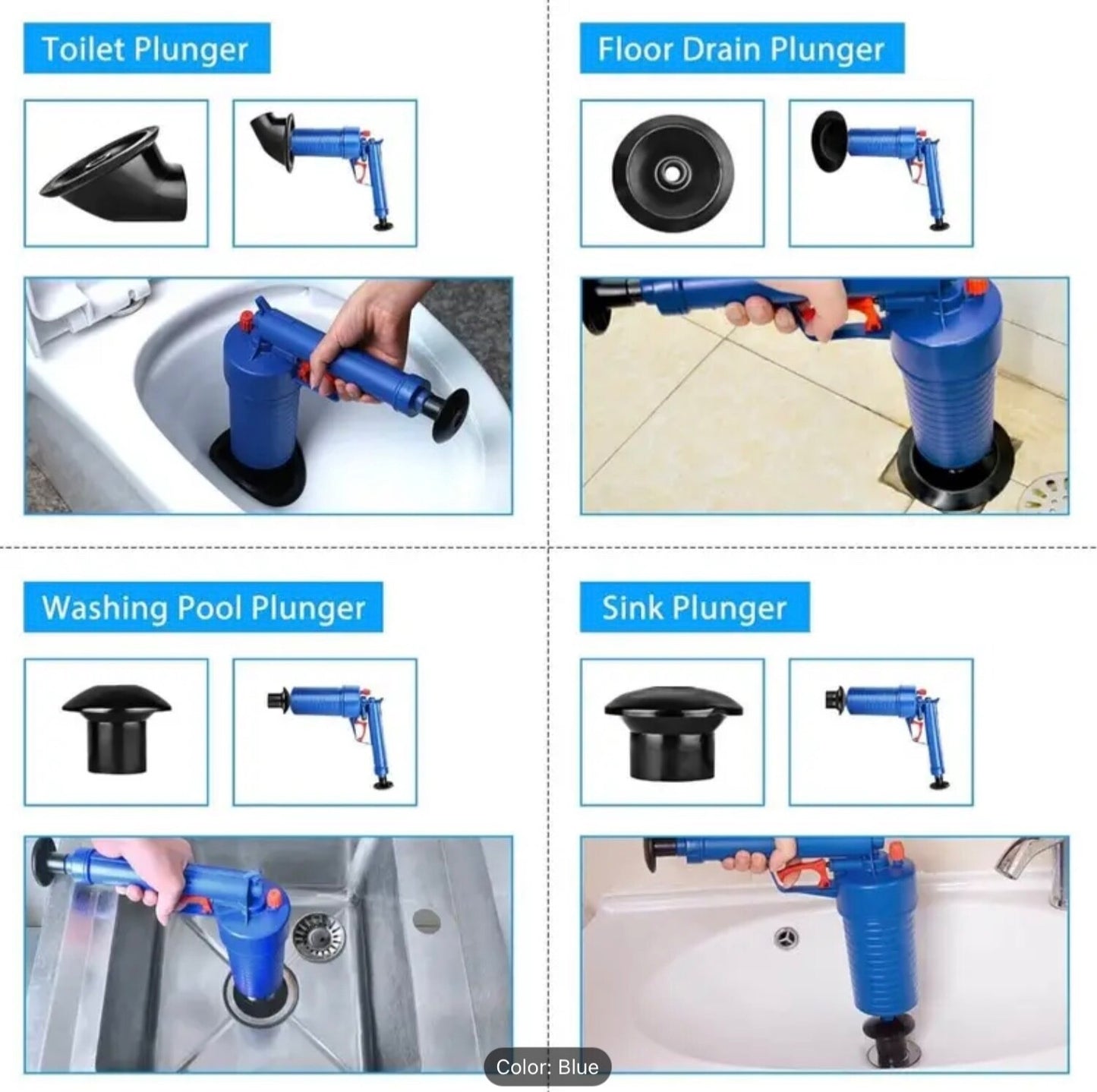 Toilet Plunger

Floor Drain Plunger

Washing Pool Plunger

Sink Plunger

Color: Blue