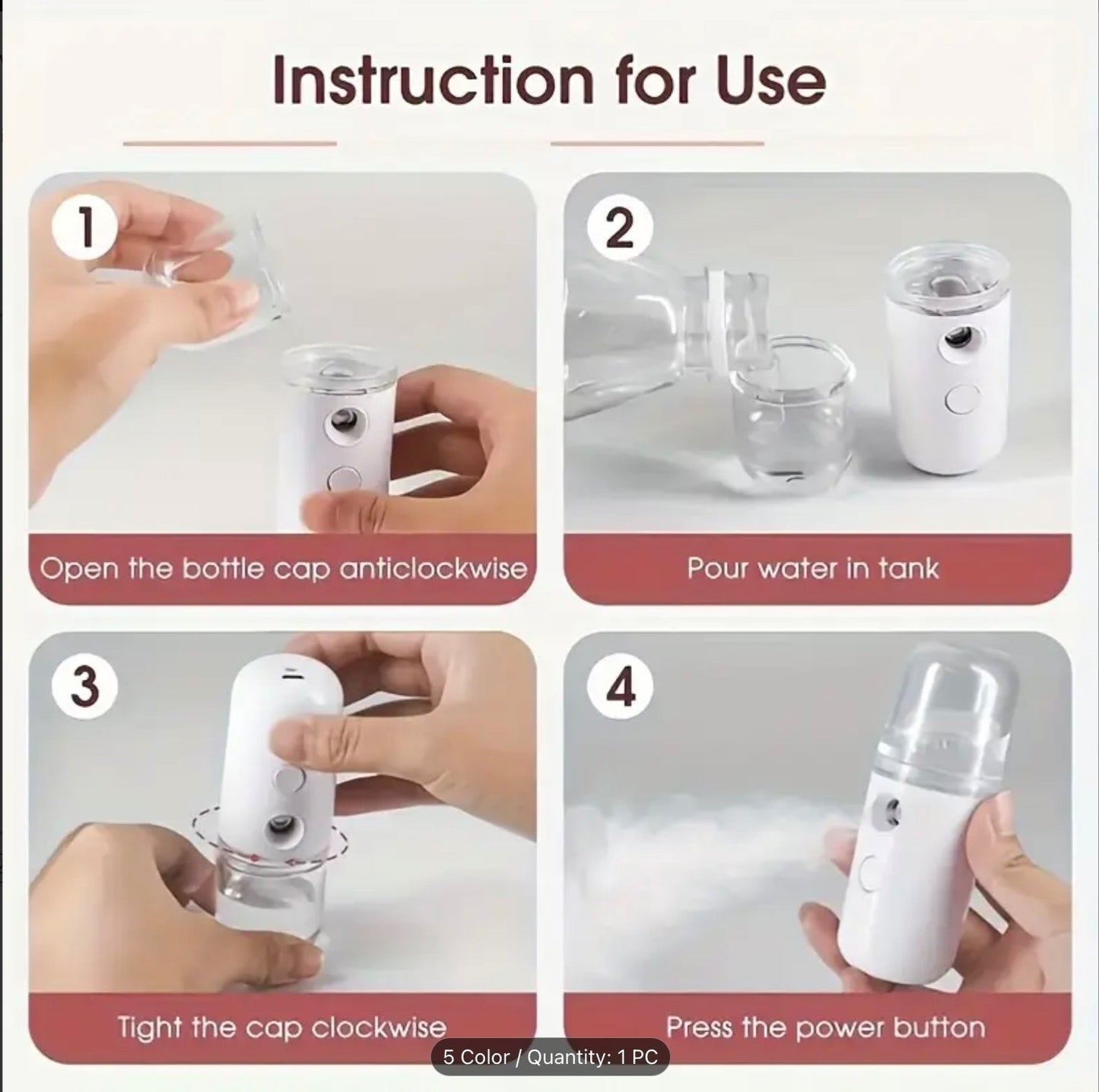 Instruction for Use

1
Open the bottle cap anticlockwise

2
Pour water in tank

3
Tight the cap clockwise

4
Press the power button

5 Color / Quantity: 1 PC