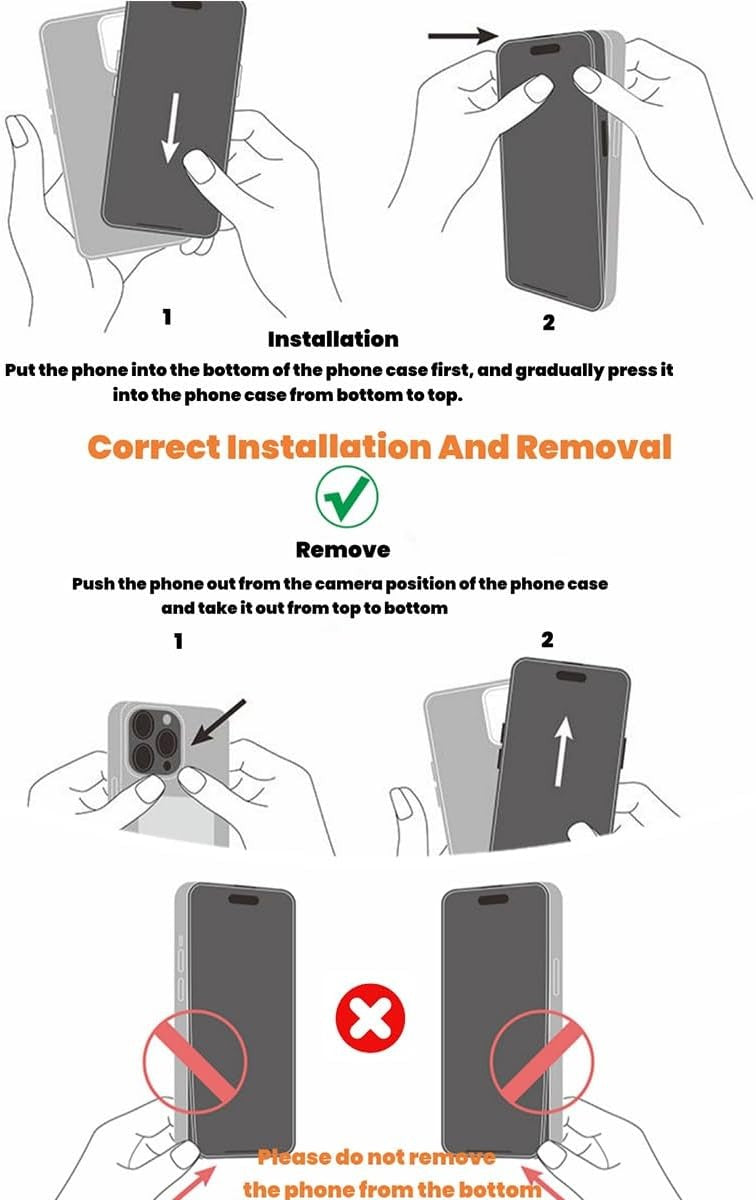 1

2

Installation

Put the phone into the bottom of the phone case first, and gradually press it into the phone case from bottom to top.

Correct Installation And Removal

Remove

Push the phone out from the camera position of the phone case and take it out from top to bottom

1

2

Please do not remove the phone from the bottom