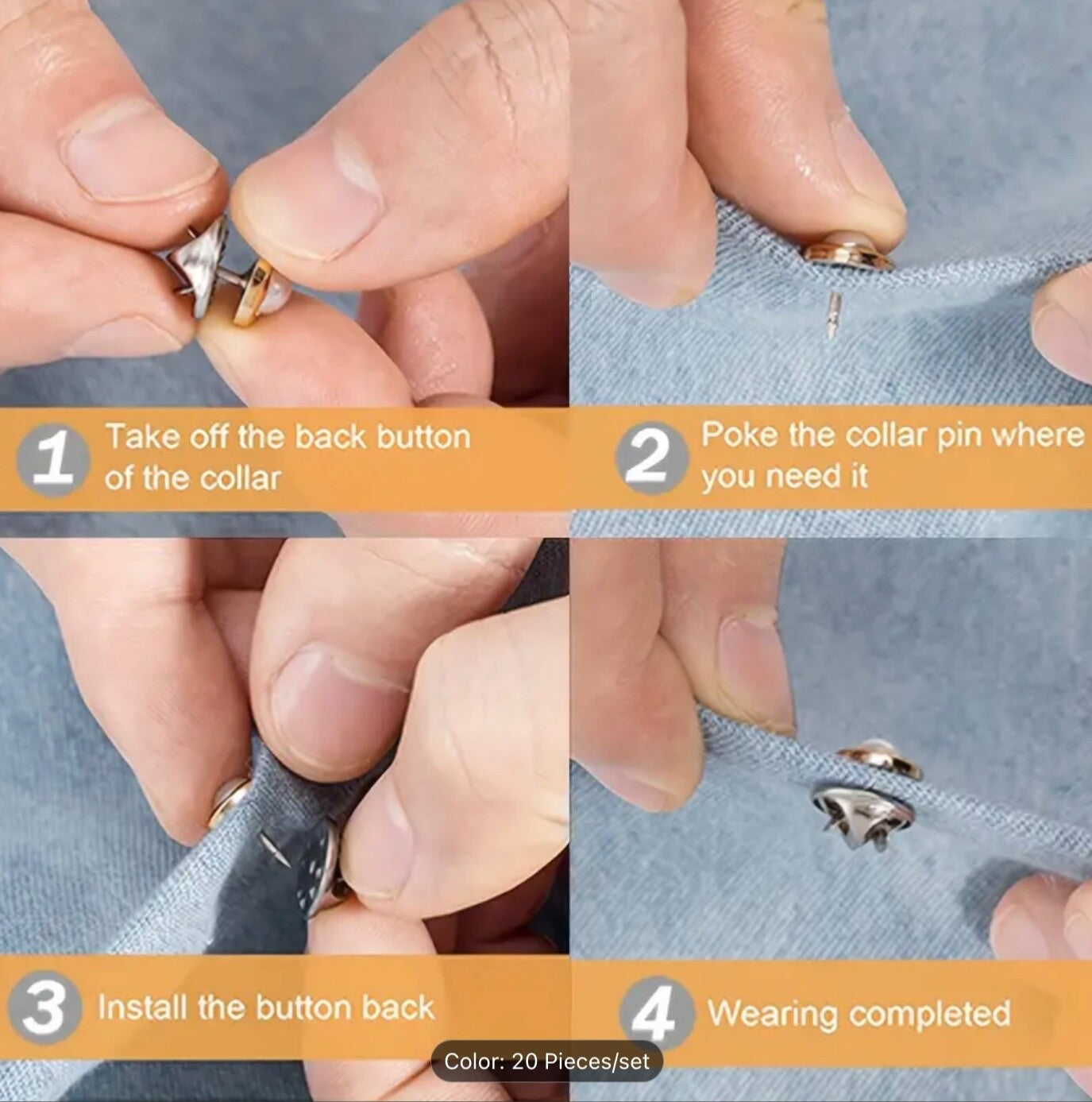 1 Take off the back button of the collar

2 Poke the collar pin where you need it

3 Install the button back

4 Wearing completed

Color: 20 Pieces/set