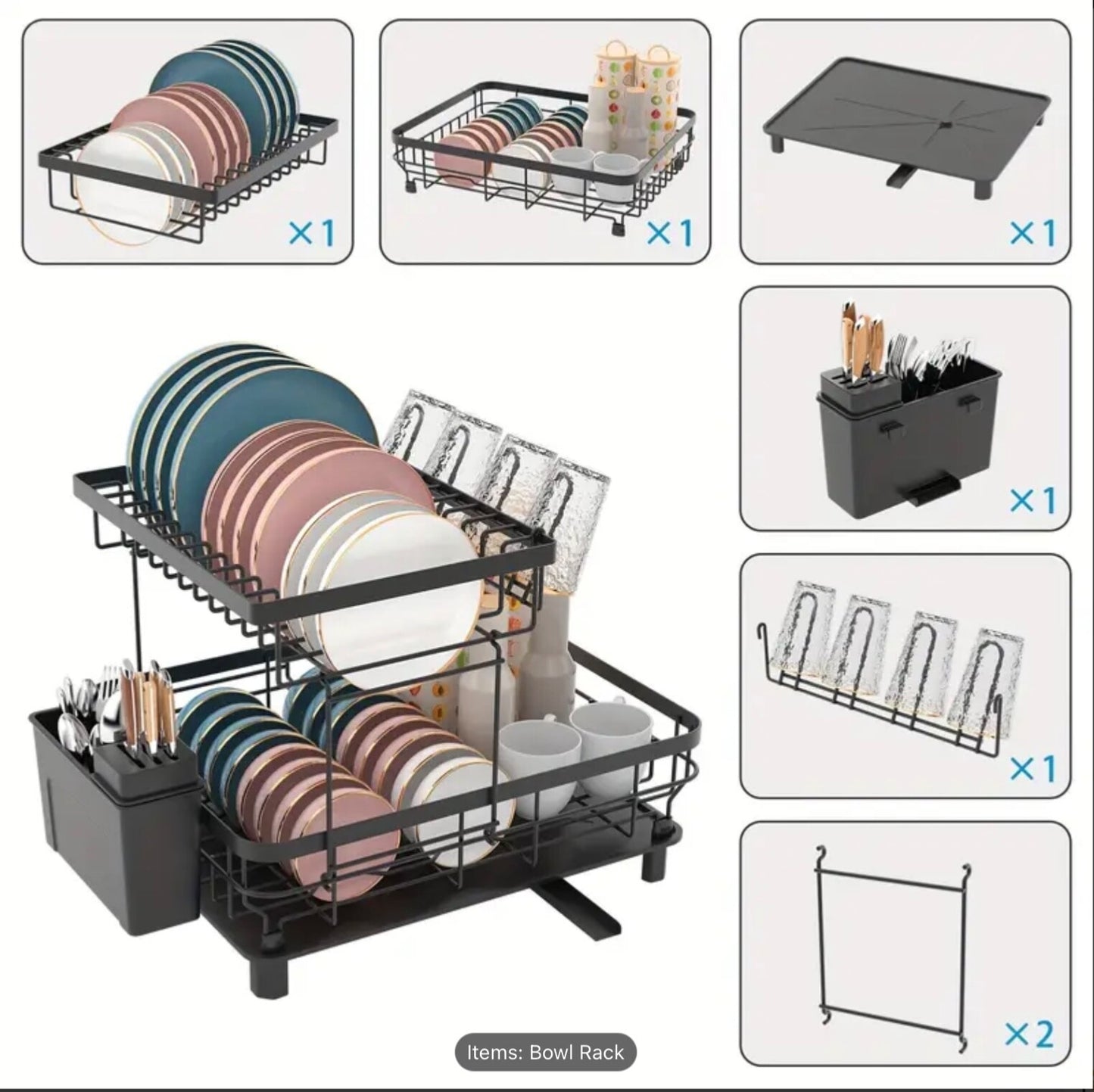 ×1

×1

×1

×1

×1

×2

Items: Bowl Rack