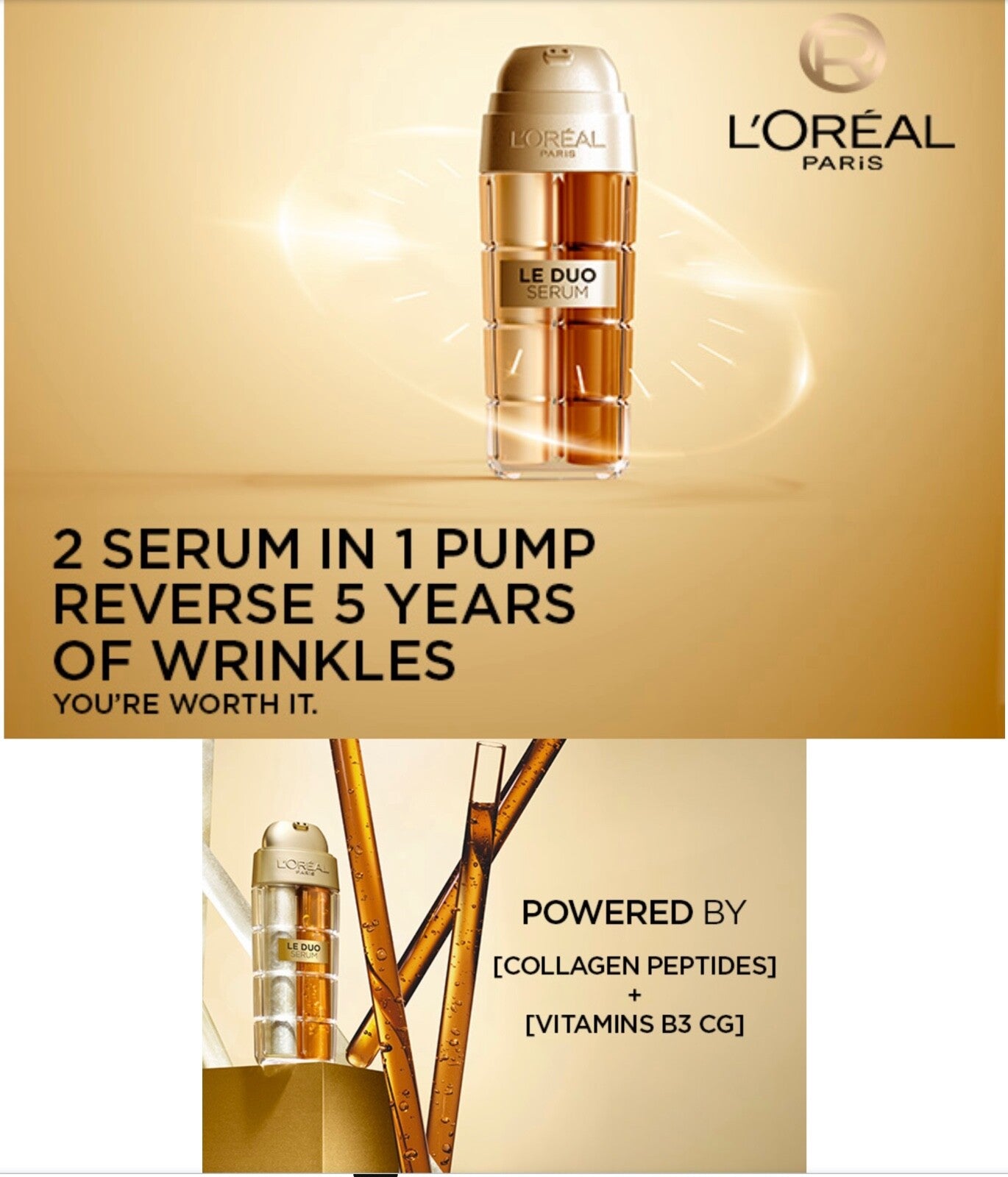 L'ORÉAL
PARIS

L'ORÉAL
PARIS

LE DUO
SERUM

2 SERUM IN 1 PUMP
REVERSE 5 YEARS
OF WRINKLES
YOU'RE WORTH IT.

L'ORÉAL
PARIS

LE DUO
SERUM

POWERED BY
[COLLAGEN PEPTIDES]
+
[VITAMINS B3 CG]