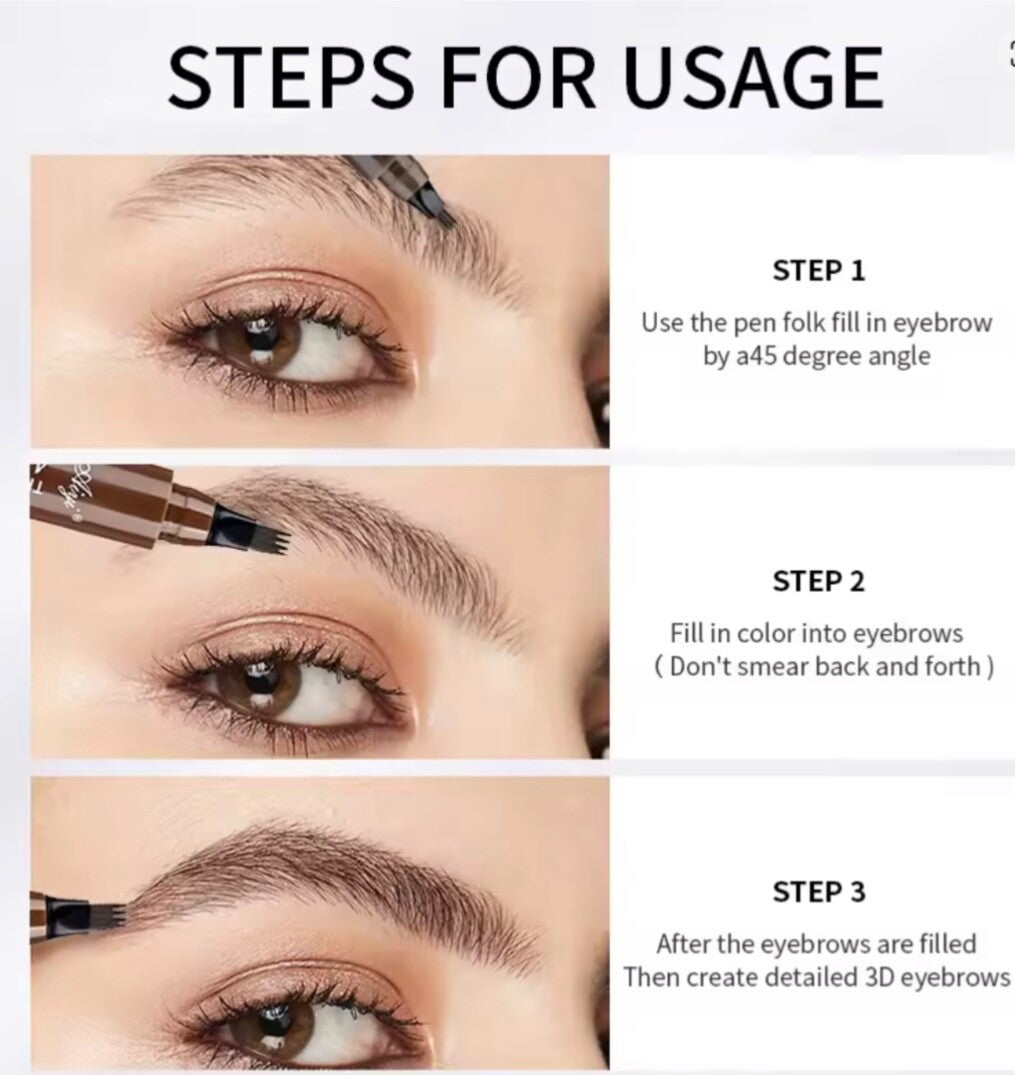 STEPS FOR USAGE

STEP 1
Use the pen folk fill in eyebrow by a45 degree angle

STEP 2
Fill in color into eyebrows ( Don't smear back and forth )

STEP 3
After the eyebrows are filled Then create detailed 3D eyebrows