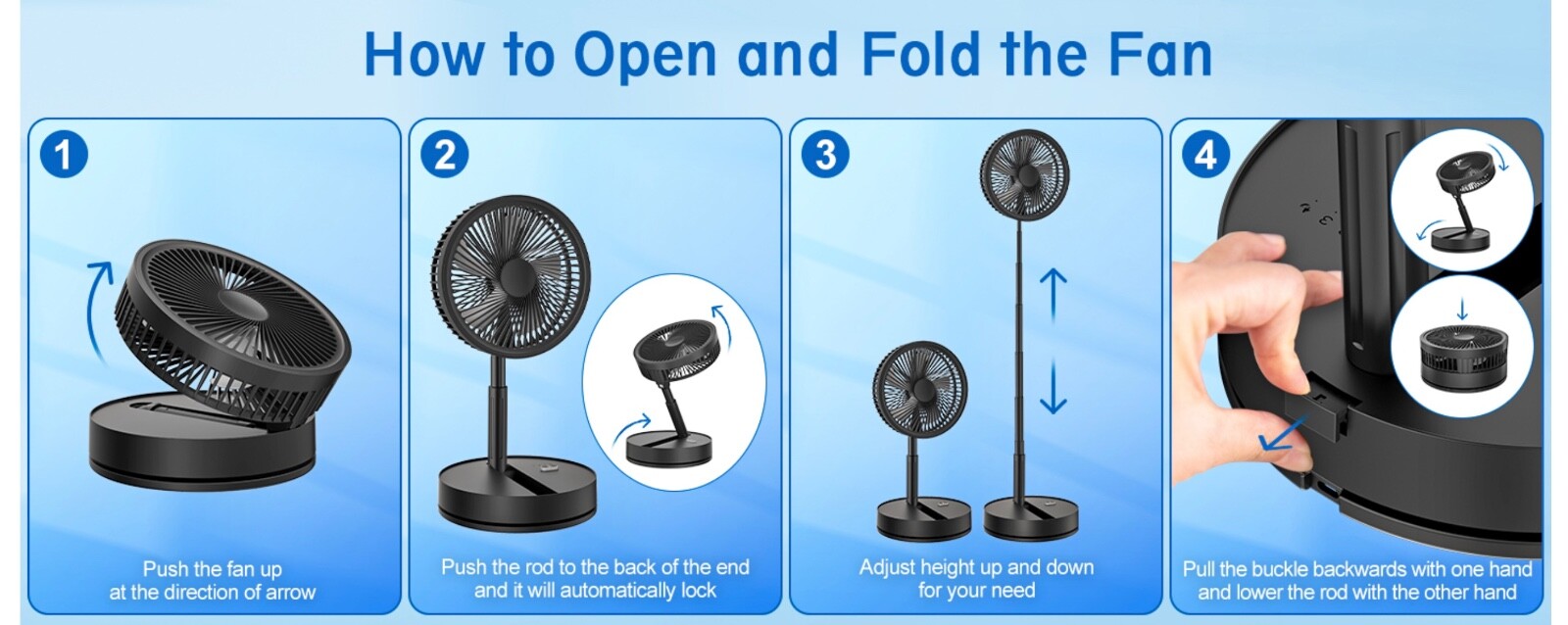 How to Open and Fold the Fan

1

Push the fan up at the direction of arrow

2

Push the rod to the back of the end and it will automatically lock

3

Adjust height up and down for your need

4

Pull the buckle backwards with one hand and lower the rod with the other hand